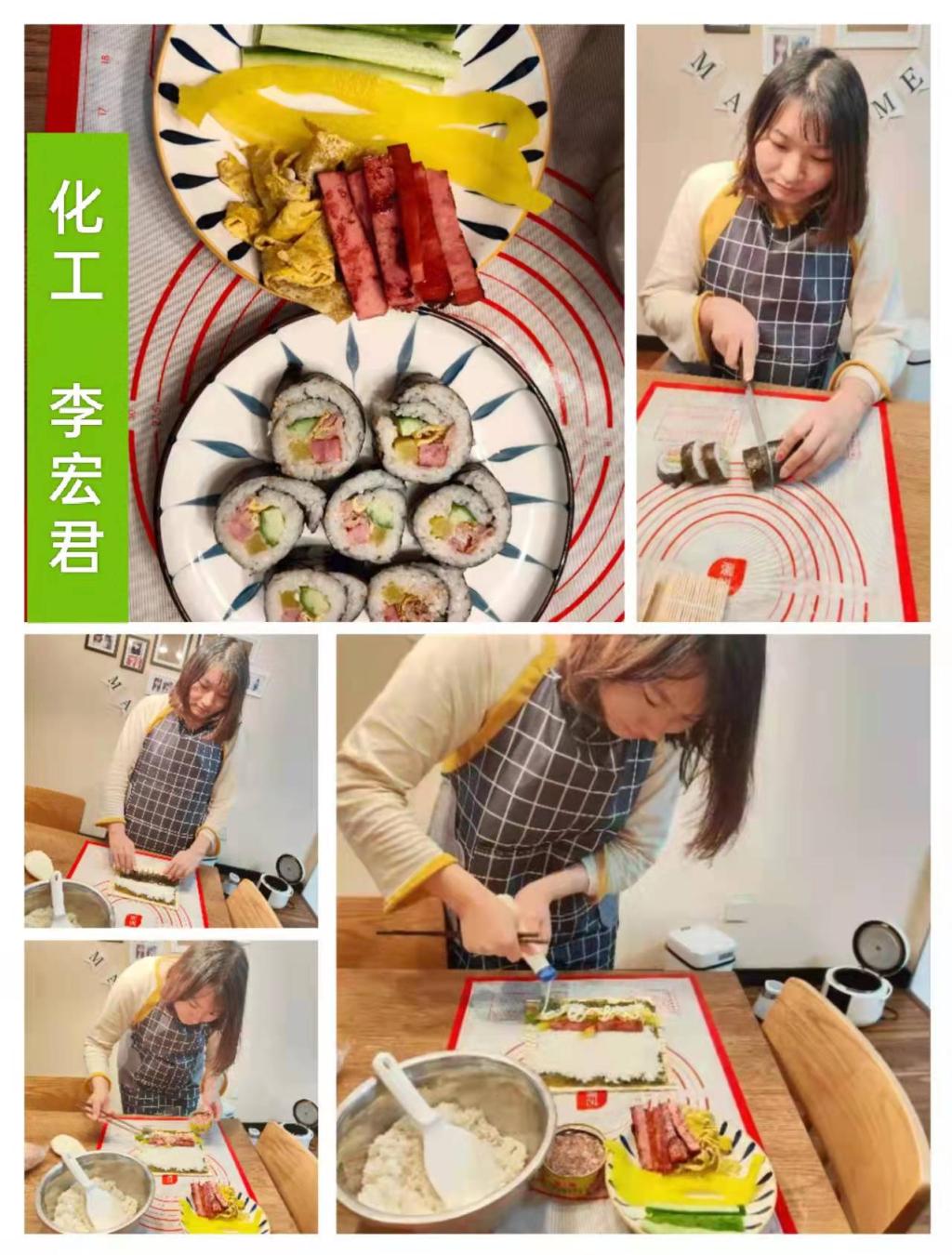 化工 李宏君

M A

M E